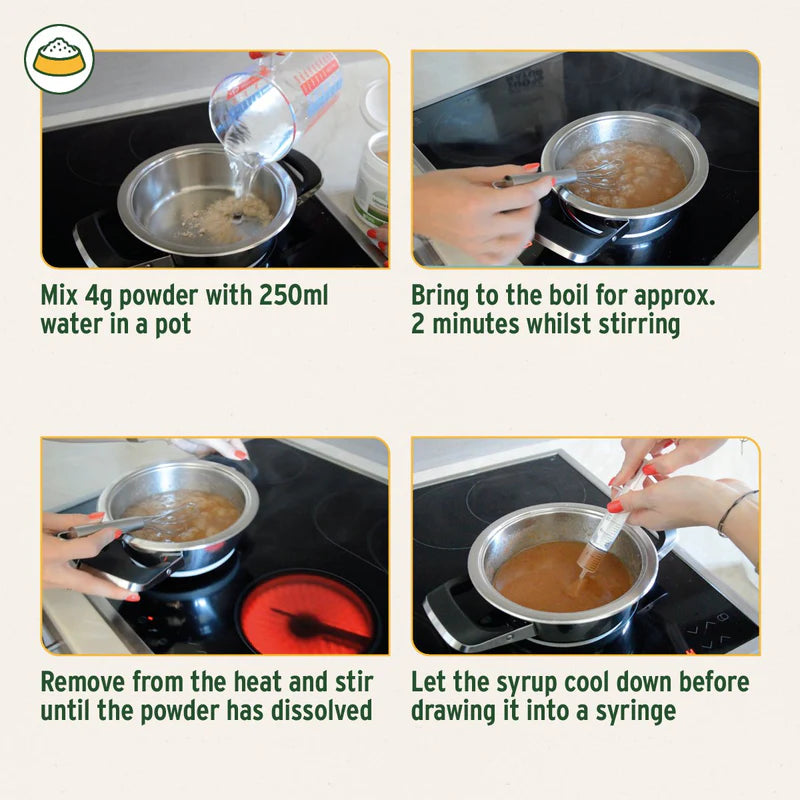 Mix 4g powder with 250ml water in a pot

Bring to the boil for approx. 2 minutes whilst stirring

Remove from the heat and stir until the powder has dissolved

Let the syrup cool down before drawing it into a syringe